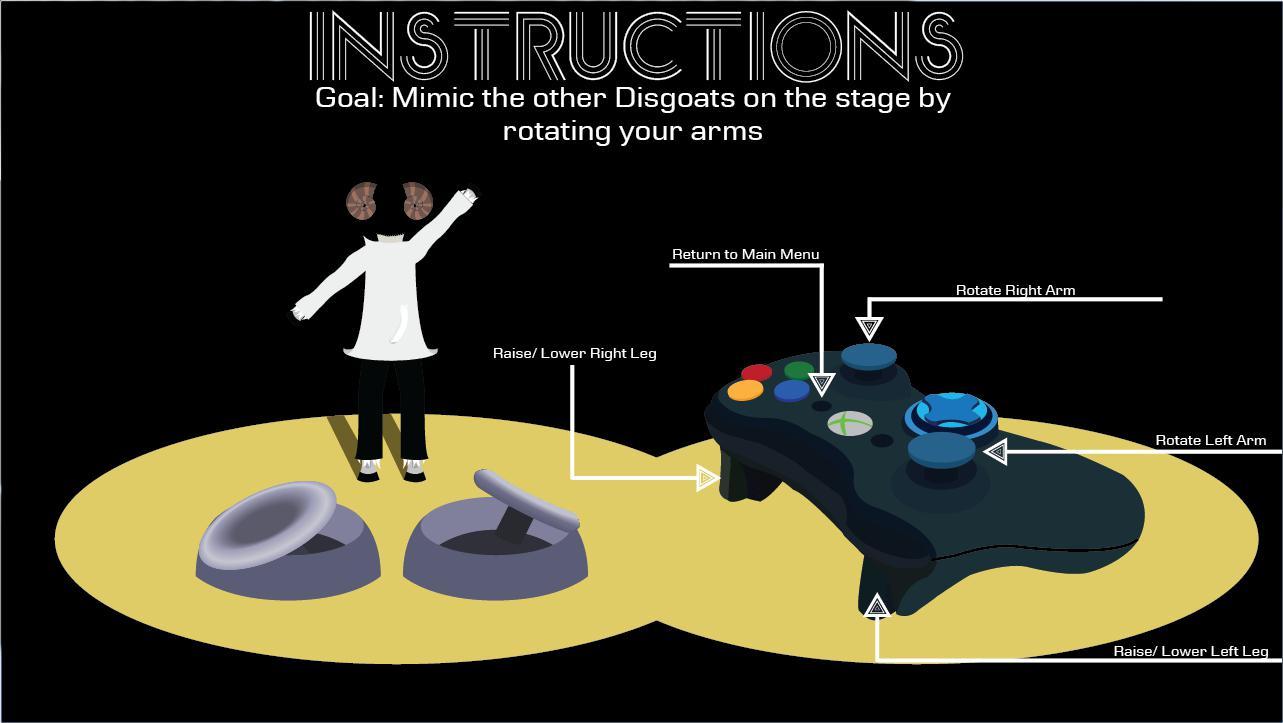 INSTRUCTIONS

Goal: Mimic the other Disgoats on the stage by rotating your arms

Return to Main Menu

Rotate Right Arm

Raise/ Lower Right Leg

Rotate Left Arm

Raise/ Lower Left Leg