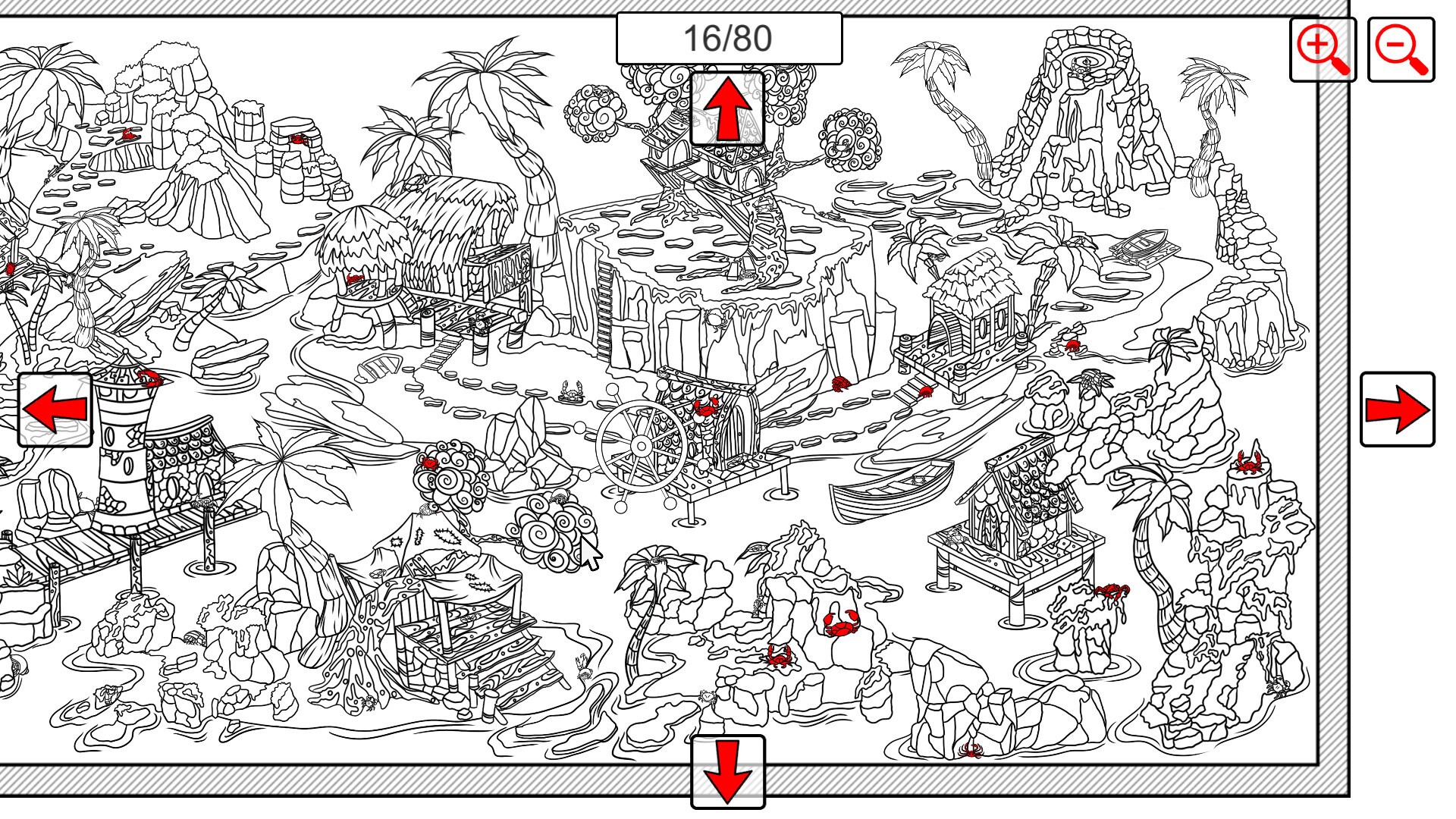 16/80