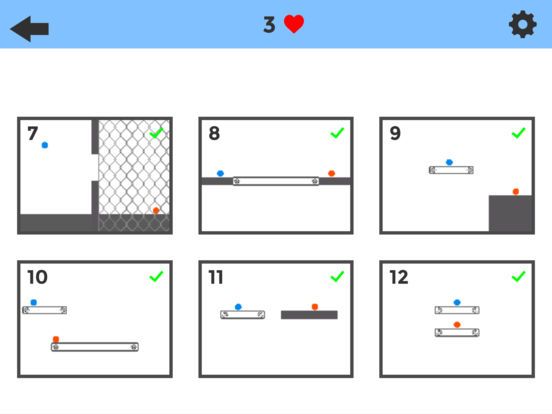 3

7

8

9

10

11

12