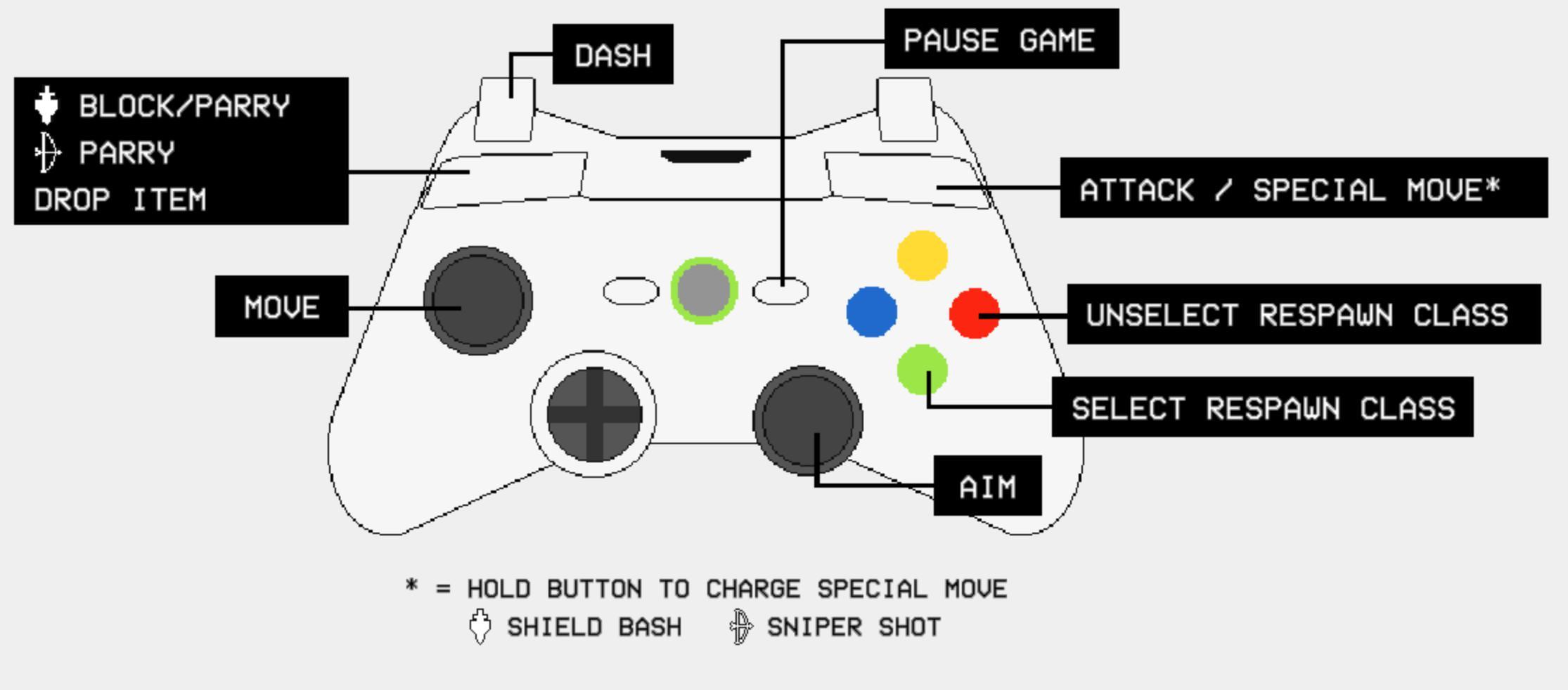 DASH

PAUSE GAME

BLOCK/PARRY
PARRY
DROP ITEM

ATTACK / SPECIAL MOVE*

MOVE

UNSELECT RESPAWN CLASS

SELECT RESPAWN CLASS

AIM

* = HOLD BUTTON TO CHARGE SPECIAL MOVE
SHIELD BASH SNIPER SHOT