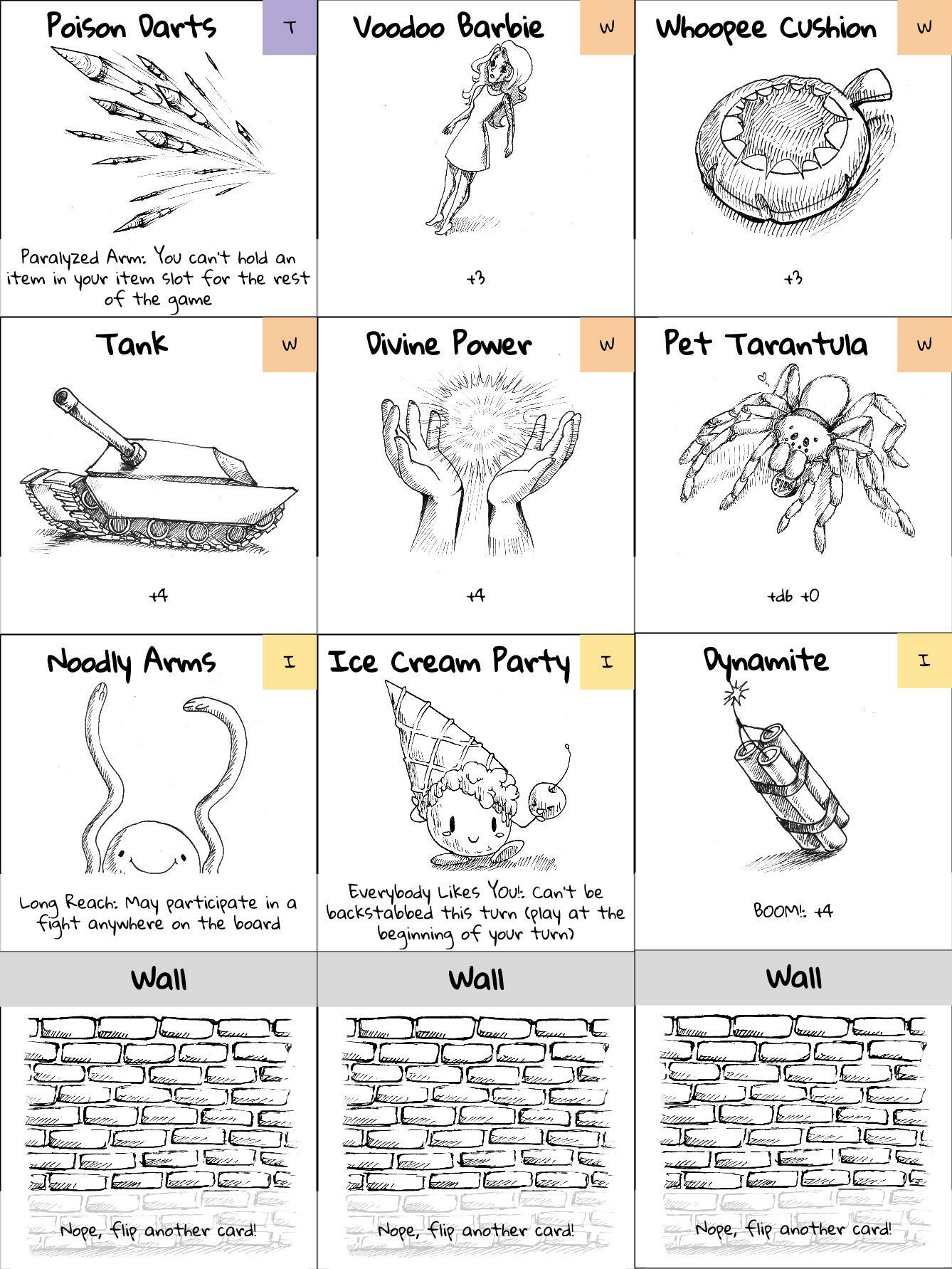 Poison Darts
T

Paralyzed Arm: You can't hold an item in your item slot for the rest of the game

Voodoo Barbie
W

+3

Whoopee Cushion
W

+3

Tank
W

+4

Divine Power
W

+4

Pet Tarantula
W

FIDO

+d6 +0

Noodly Arms
I

Long Reach: May participate in a fight anywhere on the board

Ice Cream Party
I

Everybody Likes You!: Can't be backstabbed this turn (play at the beginning of your turn)

Dynamite
I

BOOM!: +4

Wall

Nope, flip another card!

Wall

Nope, flip another card!

Wall

Nope, flip another card!