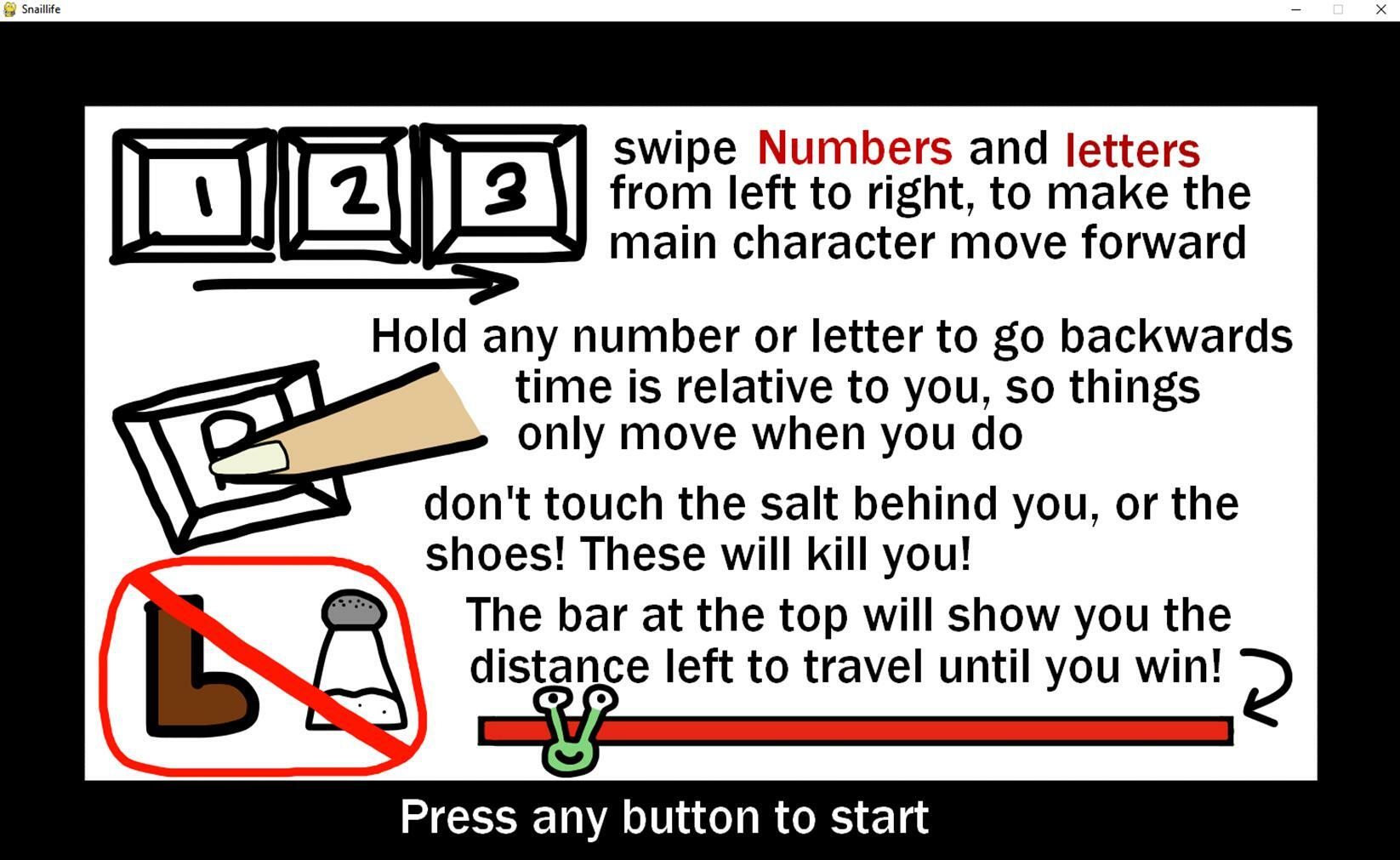 Snaillife

1 2 3

swipe Numbers and letters from left to right, to make the main character move forward

Hold any number or letter to go backwards time is relative to you, so things only move when you do

B

don't touch the salt behind you, or the shoes! These will kill you!

The bar at the top will show you the distance left to travel until you win!

Press any button to start