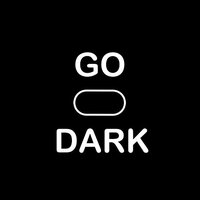 GO

DARK